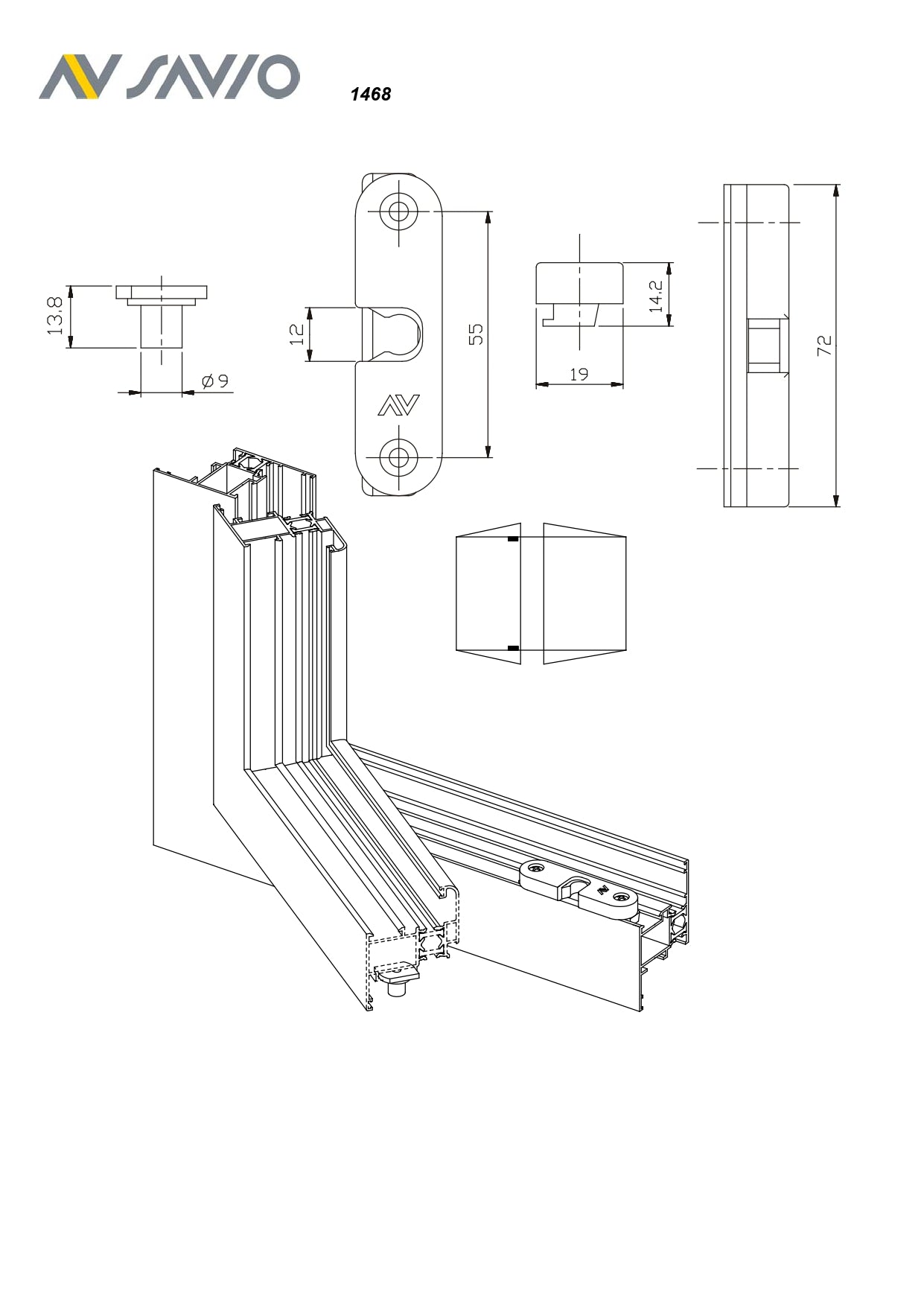 AV SAVIO

1468

13,8

Ø9

12

55

AV

14,2

19

72