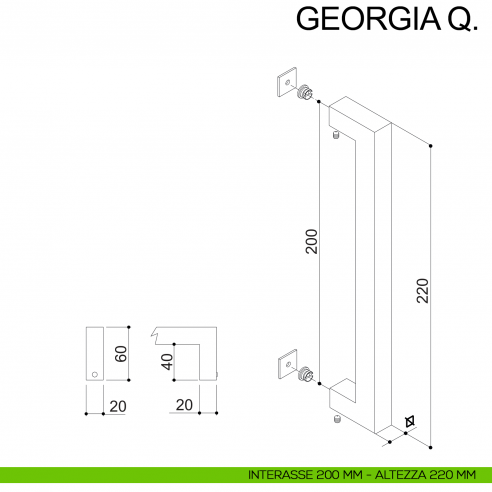 GEORGIA Q.

200

220

60

40

20

20

INTERASSE 200 MM - ALTEZZA 220 MM